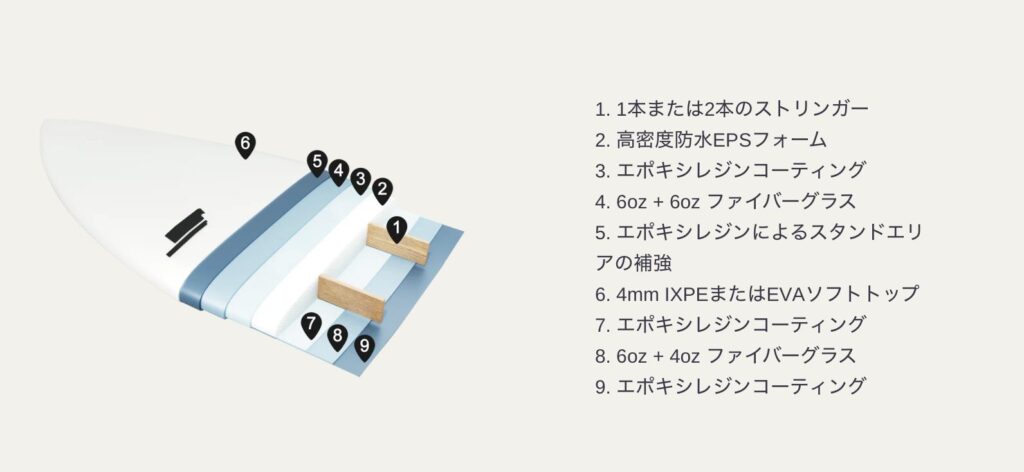 6
5
4
3
2
1
7
8
9

1. 1本または2本のストリンガー
2. 高密度防水EPSフォーム
3. エポキシレジンコーティング
4. 6oz + 6oz ファイバーグラス
5. エポキシレジンによるスタンドエリアの補強
6. 4mm IXPEまたはEVAソフトトップ
7. エポキシレジンコーティング
8. 6oz + 4oz ファイバーグラス
9. エポキシレジンコーティング